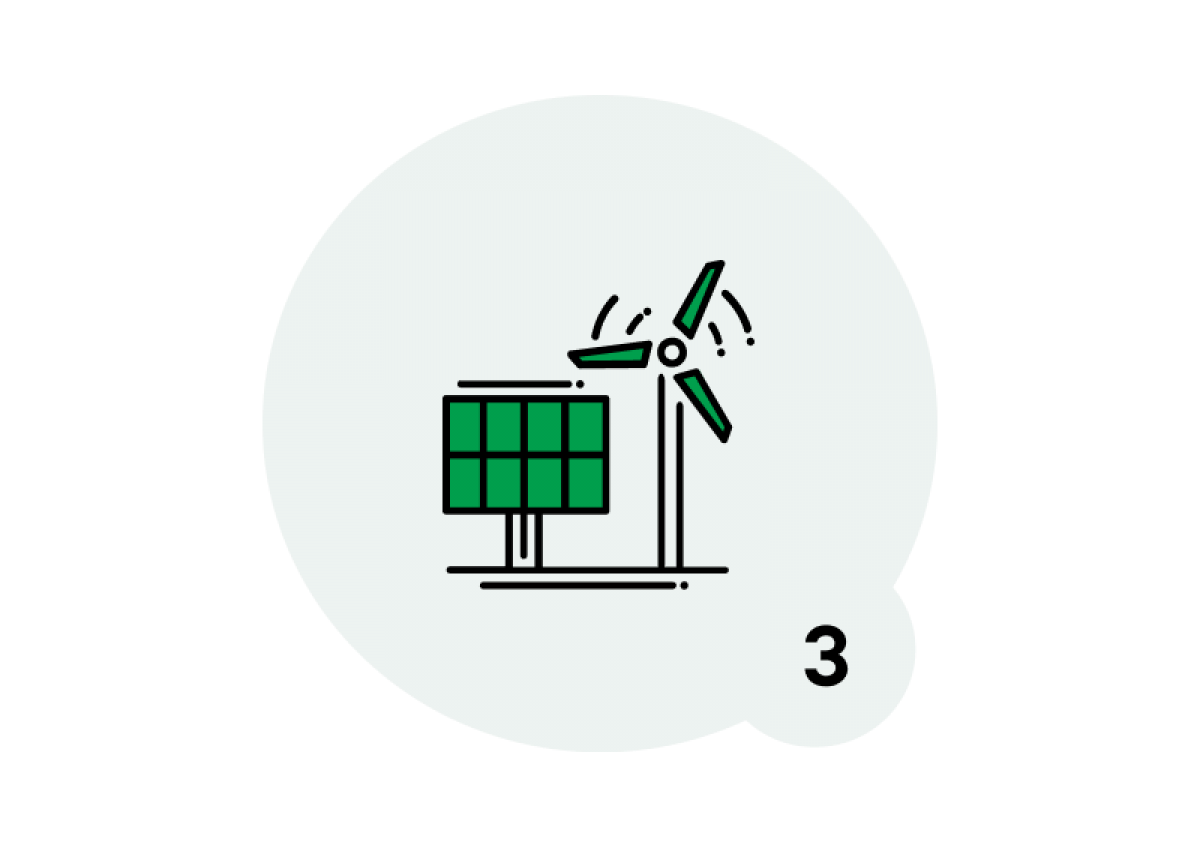 3